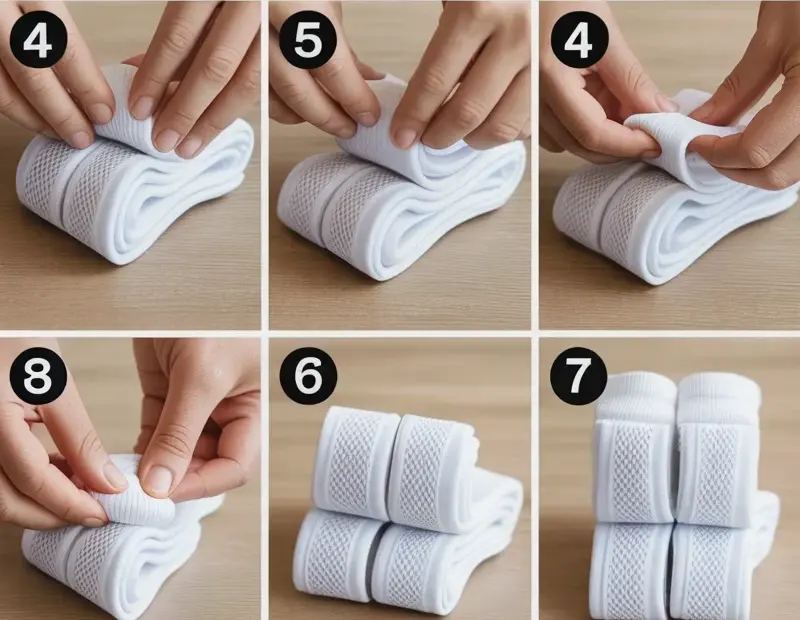 4
5
4
8
6
7